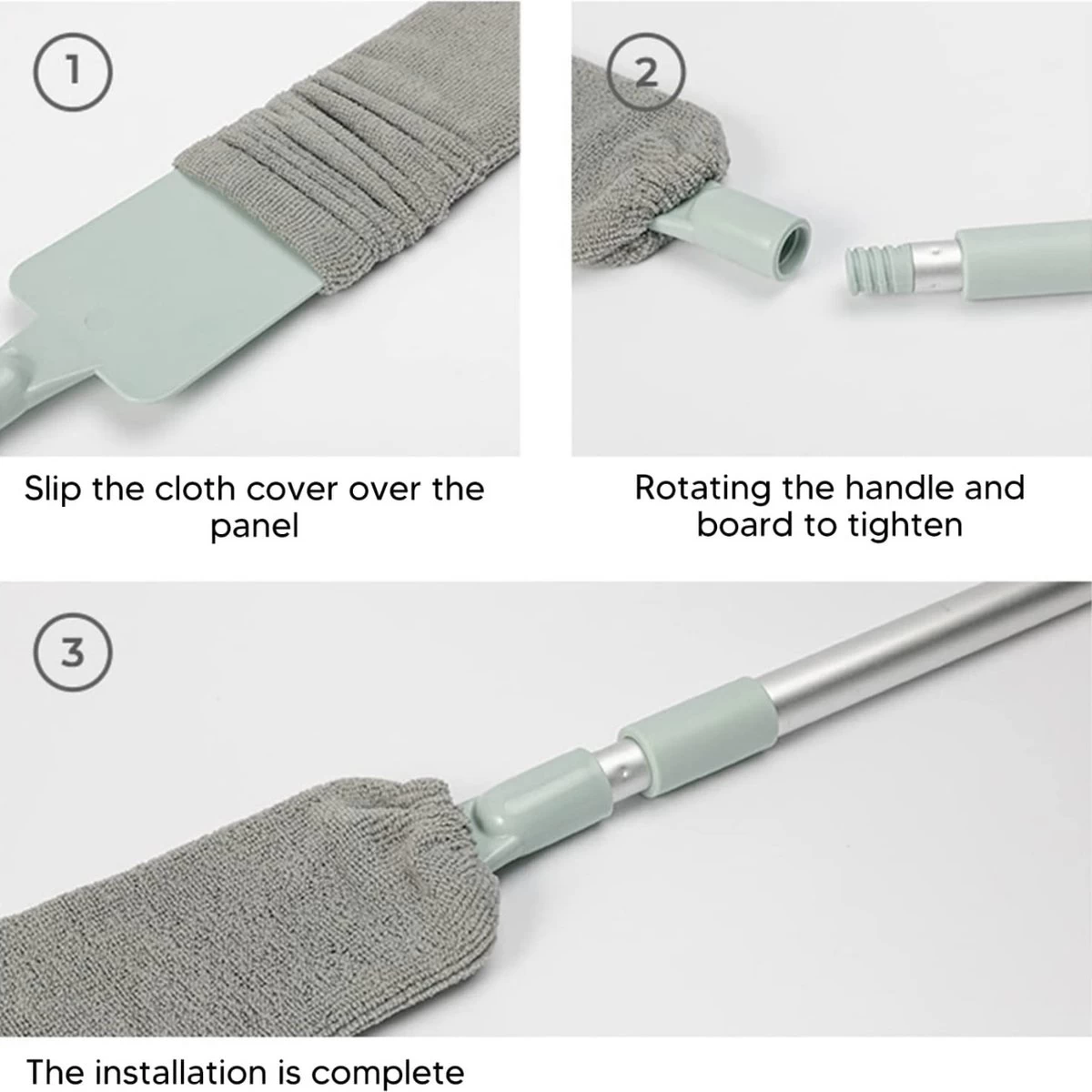 1

Slip the cloth cover over the panel

2

Rotating the handle and board to tighten

3

The installation is complete