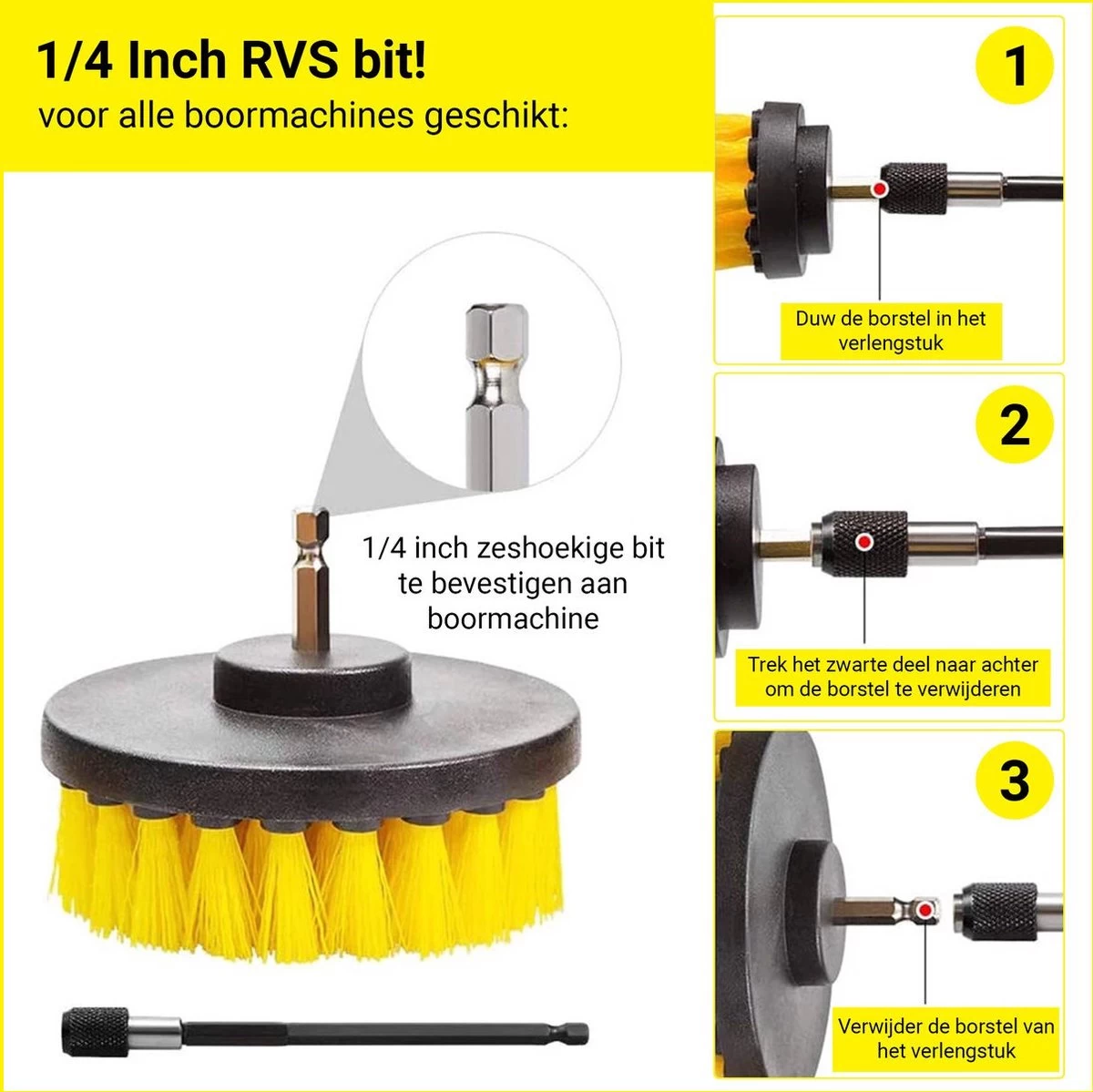 1/4 Inch RVS bit!
voor alle boormachines geschikt:

1/4 inch zeshoekige bit te bevestigen aan boormachine

1

Duw de borstel in het verlengstuk

2

Trek het zwarte deel naar achter om de borstel te verwijderen

3

Verwijder de borstel van het verlengstuk