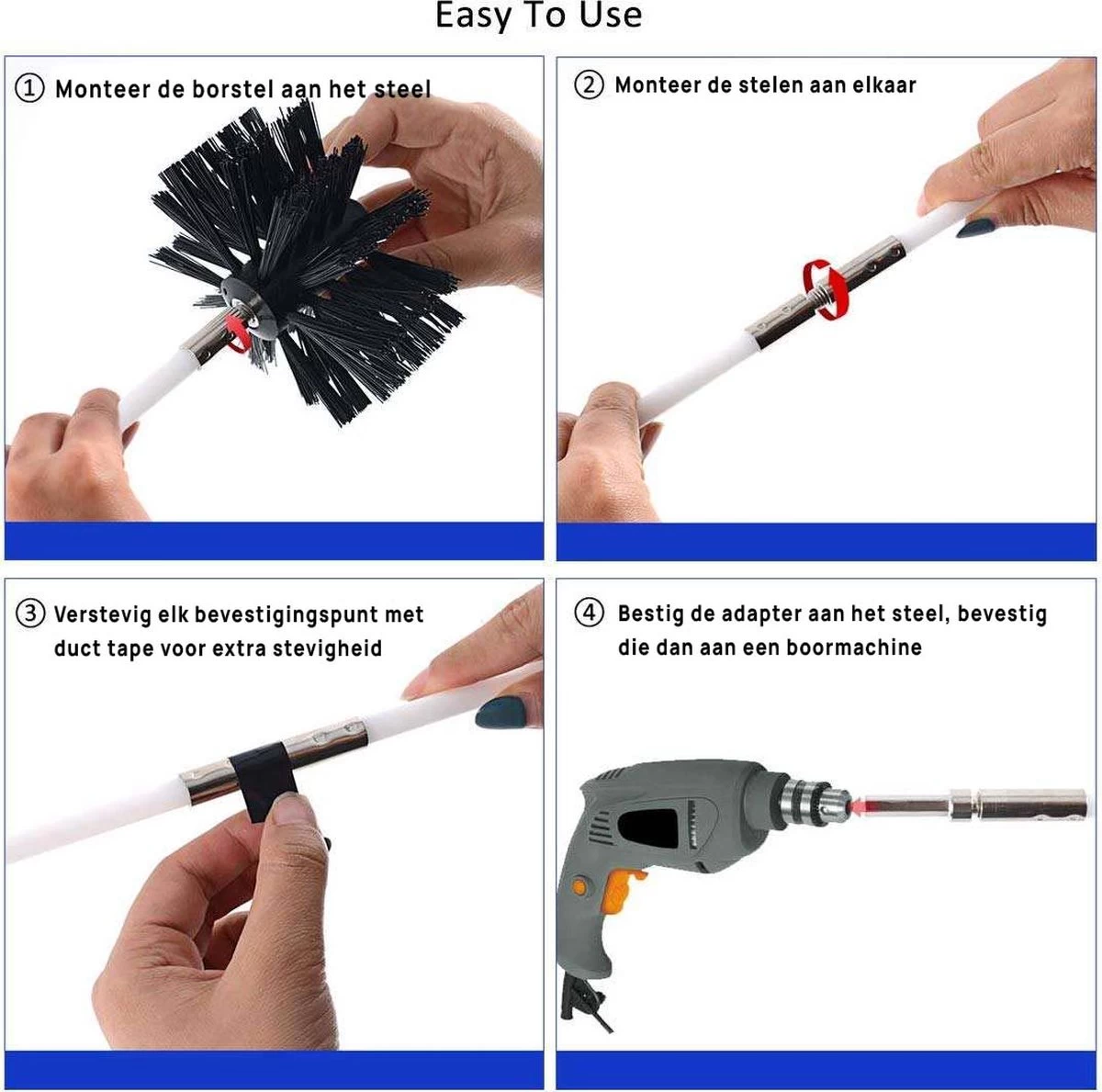 Easy To Use

① Monteer de borstel aan het steel

② Monteer de stelen aan elkaar

③ Verstevig elk bevestigingspunt met duct tape voor extra stevigheid

④ Bestig de adapter aan het steel, bevestig die dan aan een boormachine